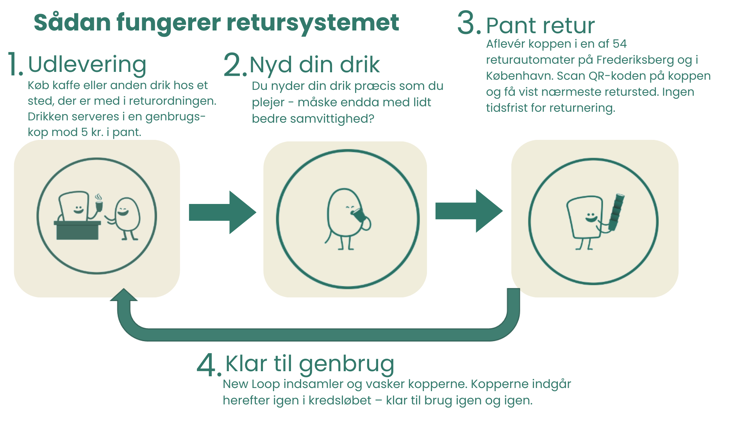 Sådan fungerer retursystemet

1. Udlevering
Køb kaffe eller anden drik hos et sted, der er med i returordningen. Drikken serveres i en genbrugskop mod 5 kr. i pant.

2. Nyd din drik
Du nyder din drik præcis som du plejer - måske endda med lidt bedre samvittighed?

3. Pant retur
Aflevér koppen i en af 54 returautomater på Frederiksberg og i København. Scan QR-koden på koppen og få vist nærmeste retursted. Ingen tidsfrist for returnering.

4. Klar til genbrug
New Loop indsamler og vasker kopperne. Kopperne indgår herefter igen i kredsløbet – klar til brug igen og igen.